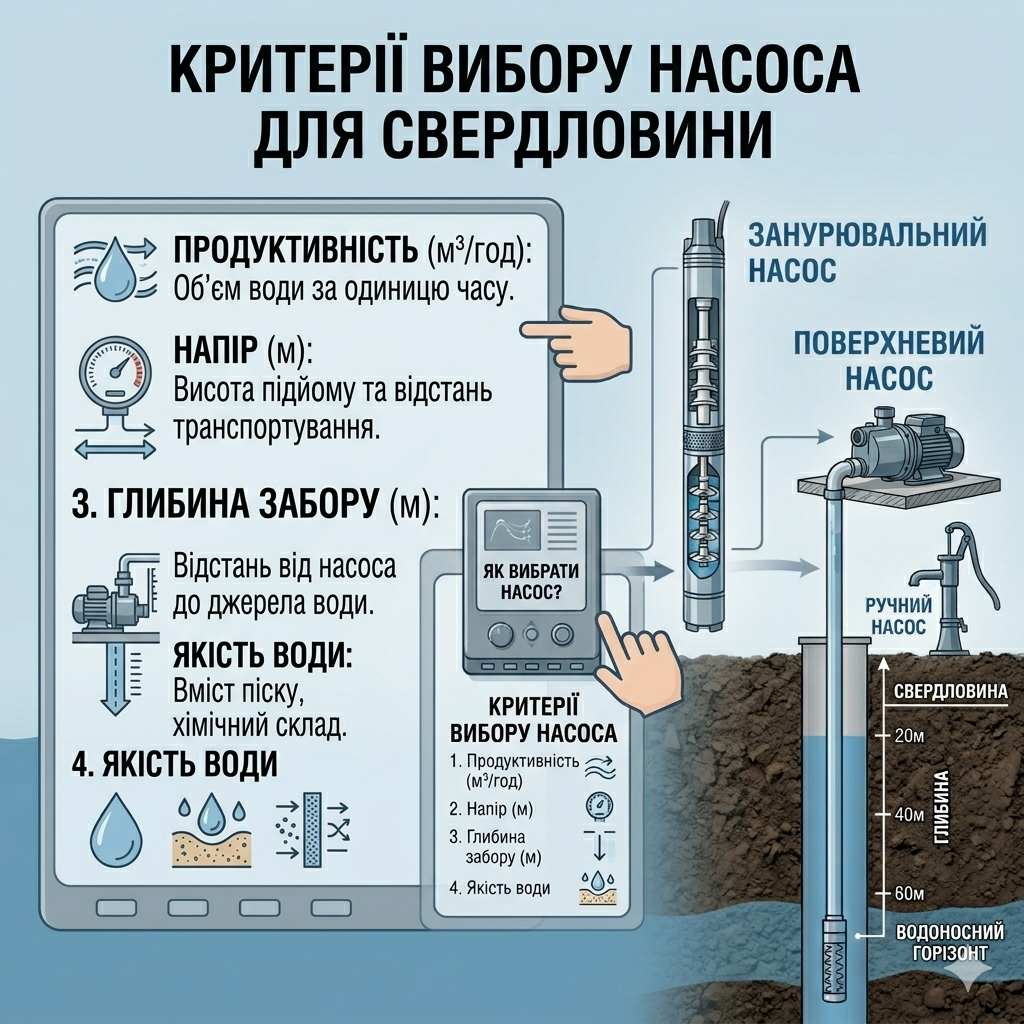 КРИТЕРІЇ ВИБОРУ НАСОСА ДЛЯ СВЕРДЛОВИНИ

ПРОДУКТИВНІСТЬ (м³/год): Об'єм води за одиницю часу.

НАПІР (м): Висота підйому та відстань транспортування.

3. ГЛИБИНА ЗАБОРУ (м):

Відстань від насоса до джерела води.

ЯКІСТЬ ВОДИ: Вміст піску, хімічний склад.

4. ЯКІСТЬ ВОДИ

ЯК ВИБРАТИ НАСОС?

КРИТЕРІЇ ВИБОРУ НАСОСА
1. Продуктивність (м³/год)
2. Напір (м)
3. Глибина забору (м)
4. Якість води

ЗАНУРЮВАЛЬНИЙ НАСОС

ПОВЕРХНЕВИЙ НАСОС

РУЧНИЙ НАСОС

СВЕРДЛОВИНА

20м
40м
60м

ГЛИБИНА

ВОДОНОСНИЙ ГОРІЗОНТ